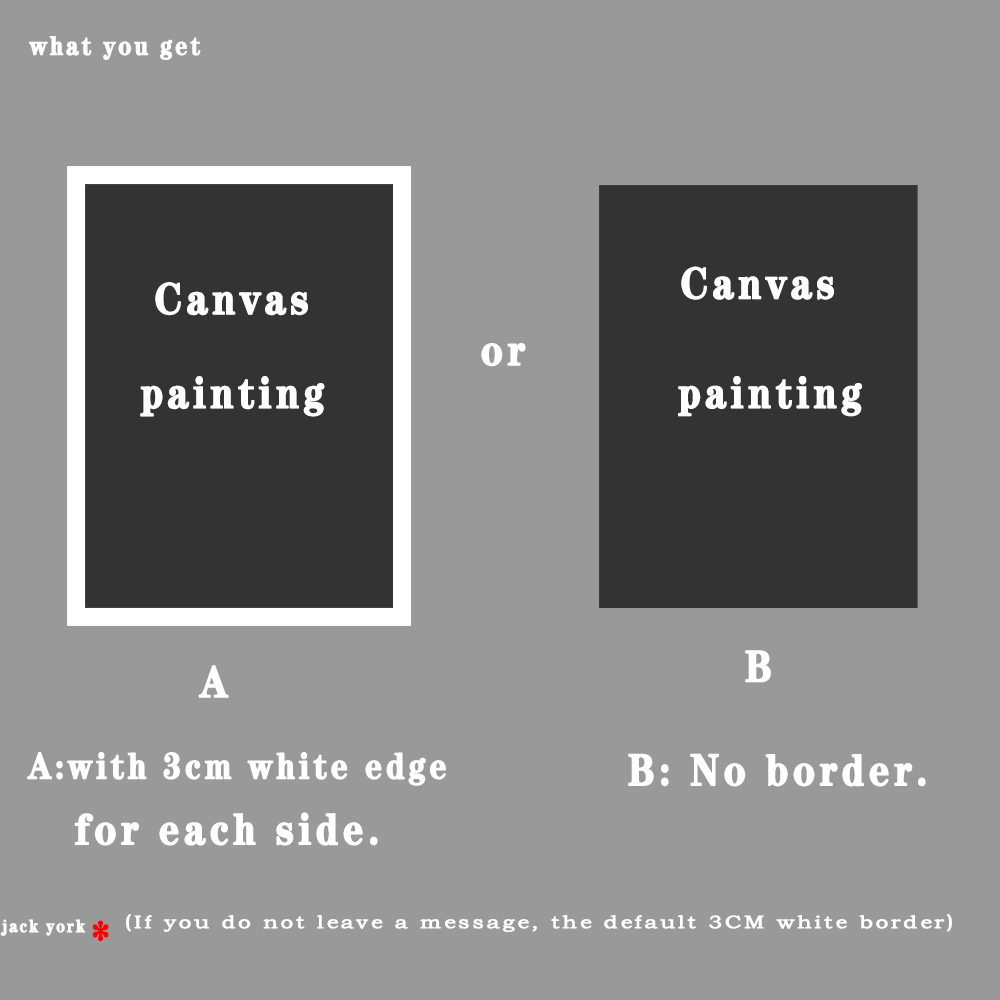 what you get

Canvas painting

or

Canvas painting

A

B

A:with 3cm white edge for each side.

B: No border.

jack york * (If you do not leave a message, the default 3CM white border)